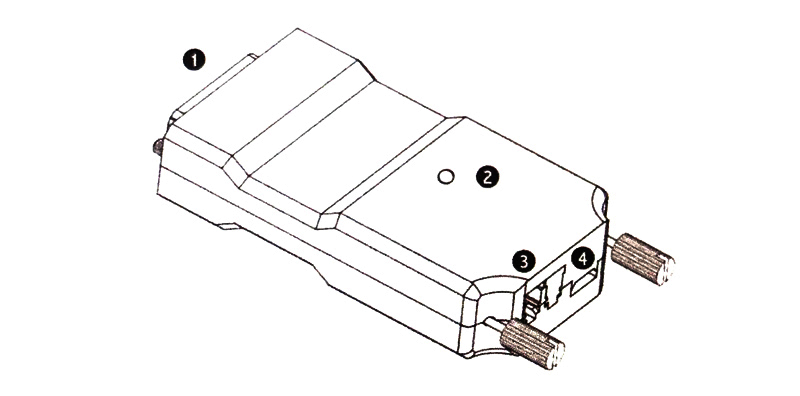 1
2
3
4